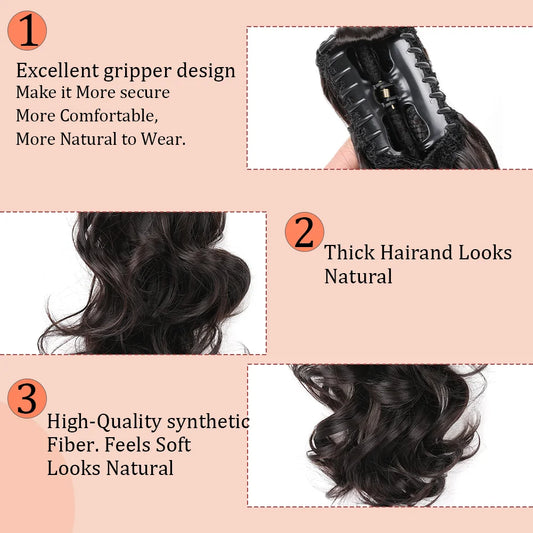 1

Excellent gripper design
Make it More secure
More Comfortable,
More Natural to Wear.

2

Thick Hairand Looks Natural

3

High-Quality synthetic Fiber. Feels Soft Looks Natural